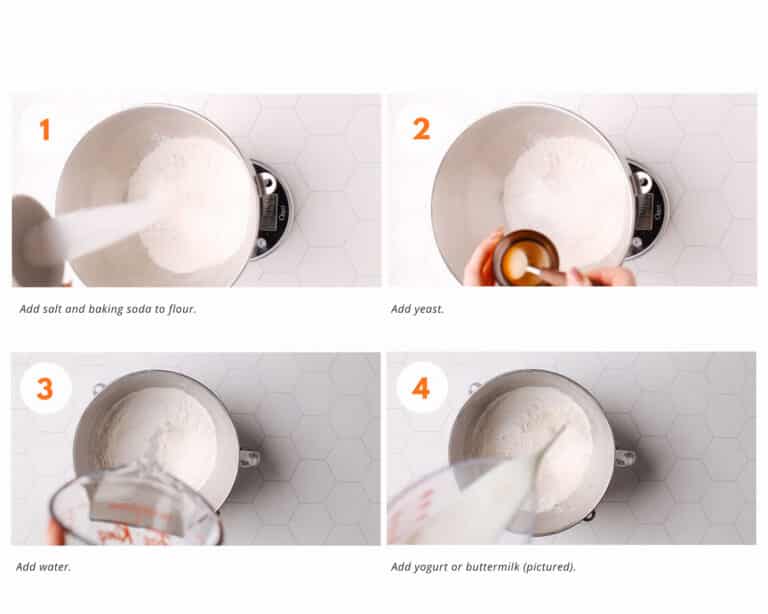 1

Add salt and baking soda to flour.

2

Add yeast.

3

Add water.

4

Add yogurt or buttermilk (pictured).